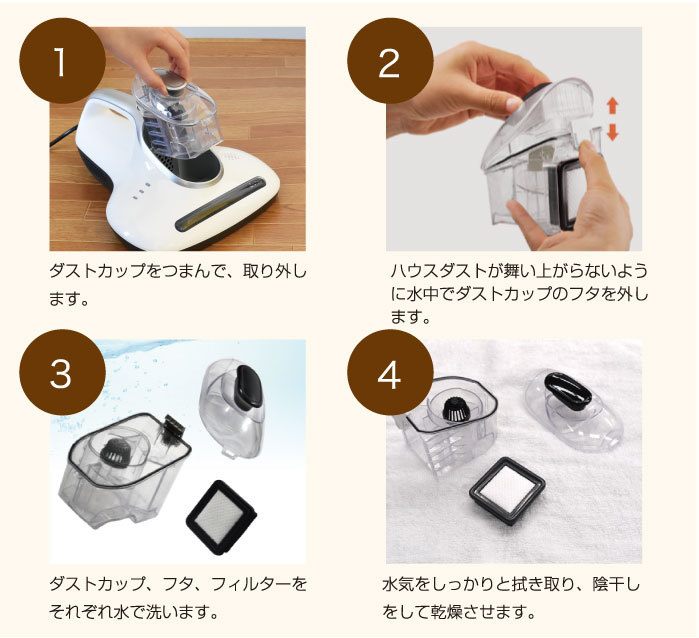 1

ダストカップをつまんで、取り外します。

2

ハウスダストが舞い上がらないように水中でダストカップのフタを外します。

3

ダストカップ、フタ、フィルターをそれぞれ水で洗います。

4

水気をしっかりと拭き取り、陰干しをして乾燥させます。