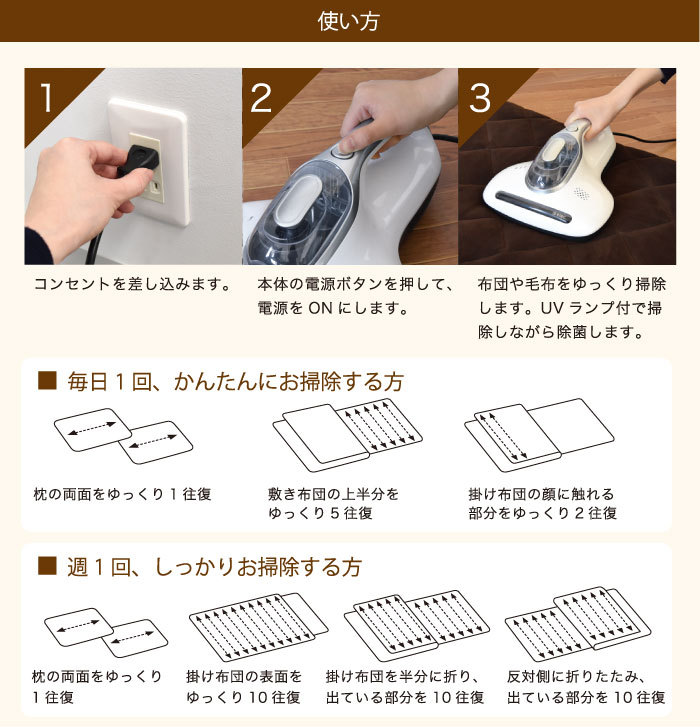 使い方

1

コンセントを差し込みます。

2

本体の電源ボタンを押して、電源を ON にします。

3

布団や毛布をゆっくり掃除します。UV ランプ付で掃除しながら除菌します。

■ 毎日 1 回、かんたんにお掃除する方

枕の両面をゆっくり 1 往復

敷き布団の上半分をゆっくり 5 往復

掛け布団の顔に触れる部分をゆっくり 2 往復

■ 週 1 回、しっかりお掃除する方

枕の両面をゆっくり 1 往復

掛け布団の表面をゆっくり 10 往復

掛け布団を半分に折り、出ている部分を 10 往復

反対側に折りたたみ、出ている部分を 10 往復