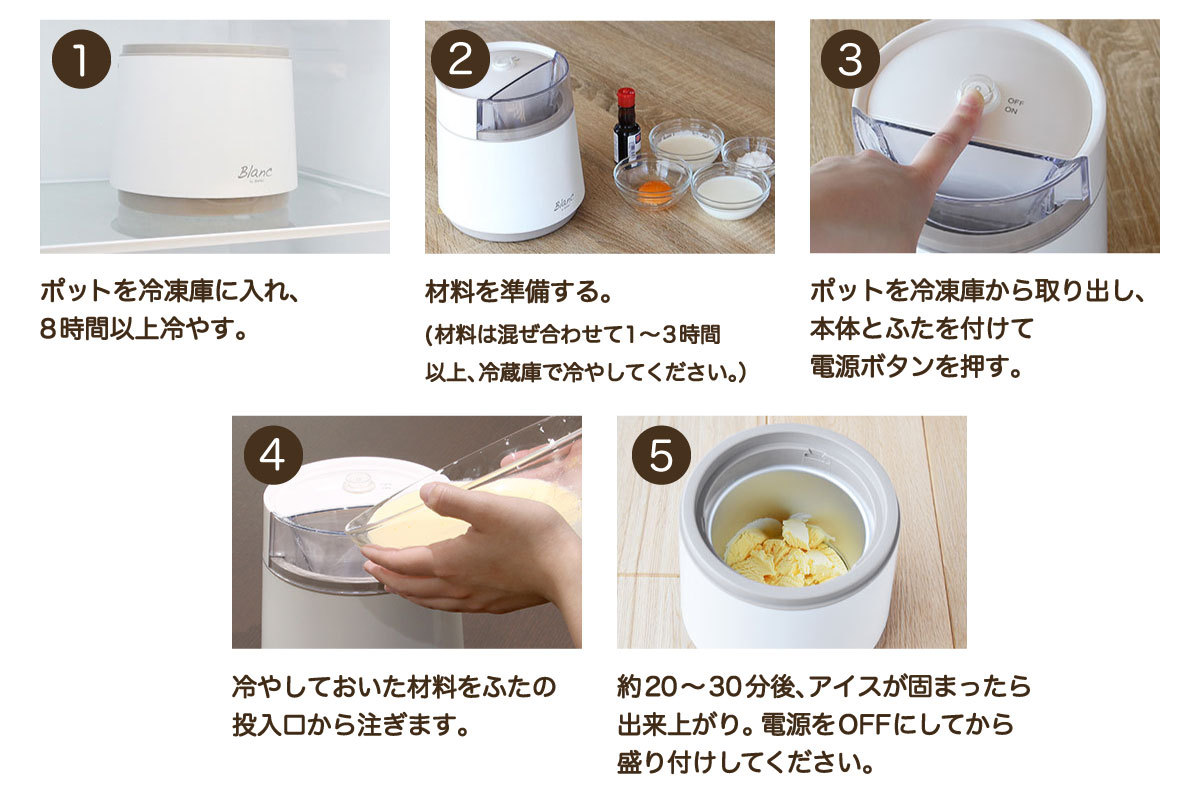 1

Blanc

ポットを冷凍庫に入れ、8時間以上冷やす。

2

Blanc

材料を準備する。
(材料は混ぜ合わせて1～3時間以上、冷蔵庫で冷やしてください。)

3

OFF
ON

ポットを冷凍庫から取り出し、本体とふたを付けて電源ボタンを押す。

4

冷やしておいた材料をふたの投入口から注ぎます。

5

約20～30分後、アイスが固まったら出来上がり。電源をOFFにしてから盛り付けしてください。