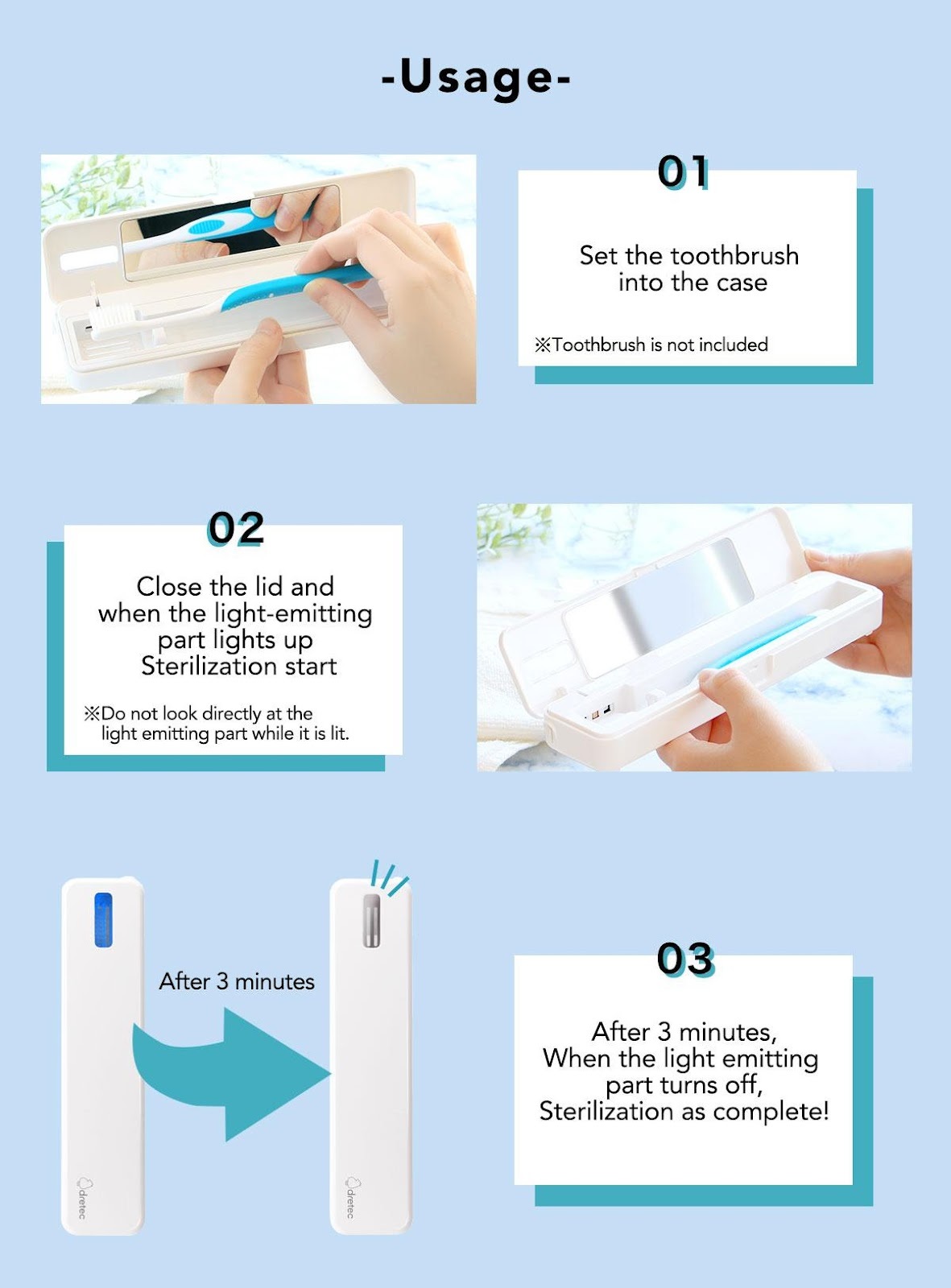 -Usage-

01

Set the toothbrush into the case

※Toothbrush is not included

02

Close the lid and when the light-emitting part lights up Sterilization start

※Do not look directly at the light emitting part while it is lit.

dretec

After 3 minutes

dretec

03

After 3 minutes, When the light emitting part turns off, Sterilization as complete!