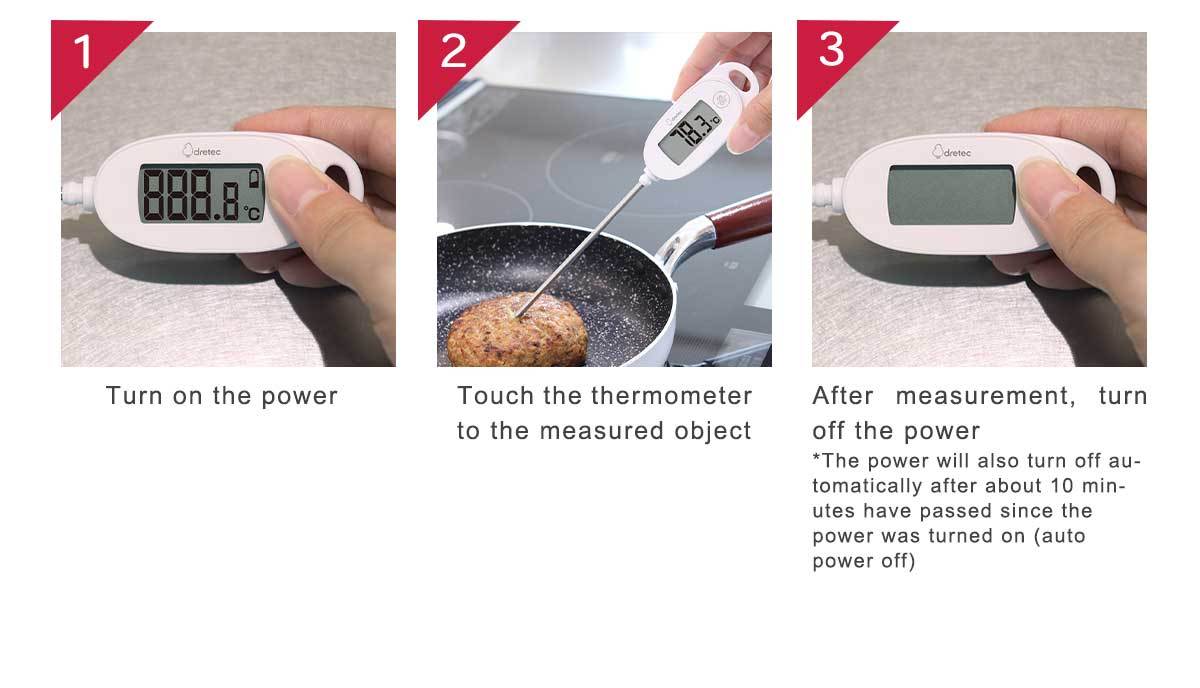 1

dretec

888.8 °C

Turn on the power

2

dretec

78.3 °C

Touch the thermometer to the measured object

3

dretec

After measurement, turn off the power

*The power will also turn off automatically after about 10 minutes have passed since the power was turned on (auto power off)