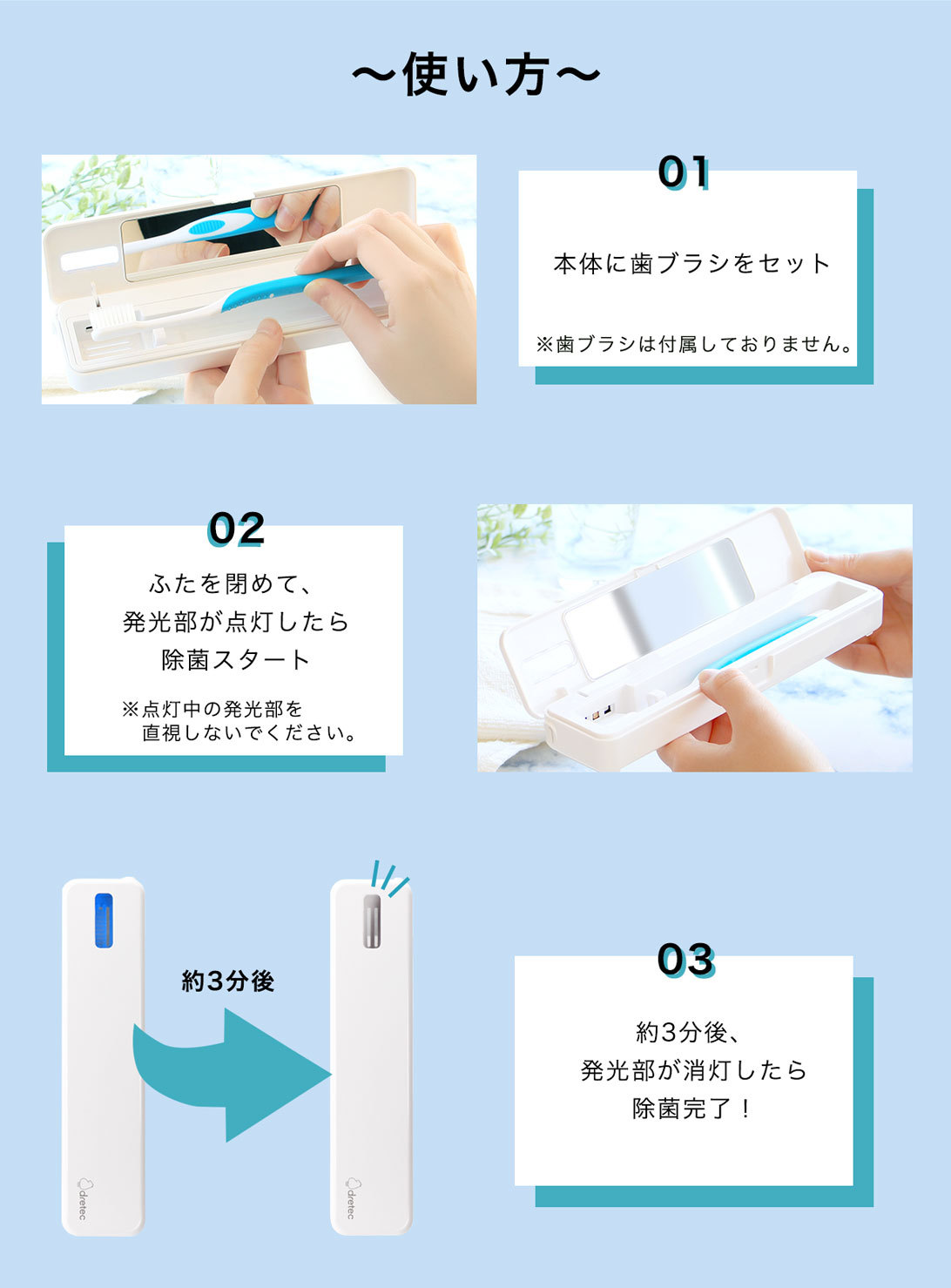 〜使い方〜

01

本体に歯ブラシをセット

※歯ブラシは付属しておりません。

02

ふたを閉めて、
発光部が点灯したら
除菌スタート

※点灯中の発光部を
直視しないでください。

dretec

約3分後

dretec

03

約3分後、
発光部が消灯したら
除菌完了！